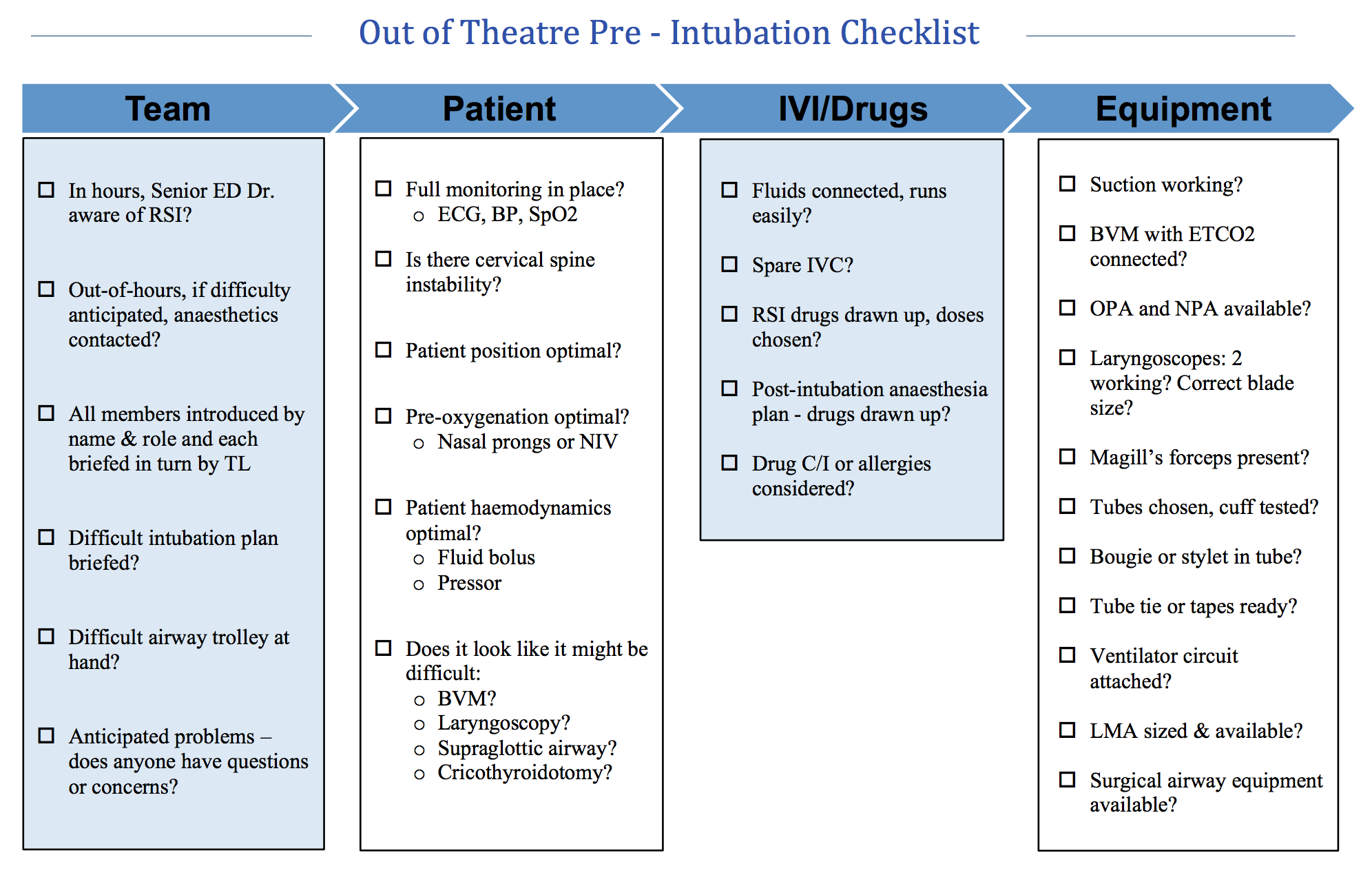 Out of Theatre Pre - Intubation Checklist

Team

☐ In hours, Senior ED Dr. aware of RSI?

☐ Out-of-hours, if difficulty anticipated, anaesthetics contacted?

☐ All members introduced by name & role and each briefed in turn by TL

☐ Difficult intubation plan briefed?

☐ Difficult airway trolley at hand?

☐ Anticipated problems – does anyone have questions or concerns?

Patient

☐ Full monitoring in place?
 o ECG, BP, SpO2

☐ Is there cervical spine instability?

☐ Patient position optimal?

☐ Pre-oxygenation optimal?
 o Nasal prongs or NIV

☐ Patient haemodynamics optimal?
 o Fluid bolus
 o Pressor

☐ Does it look like it might be difficult:
 o BVM?
 o Laryngoscopy?
 o Supraglottic airway?
 o Cricothyroidotomy?

IVI/Drugs

☐ Fluids connected, runs easily?

☐ Spare IVC?

☐ RSI drugs drawn up, doses chosen?

☐ Post-intubation anaesthesia plan - drugs drawn up?

☐ Drug C/I or allergies considered?

Equipment

☐ Suction working?

☐ BVM with ETCO2 connected?

☐ OPA and NPA available?

☐ Laryngoscopes: 2 working? Correct blade size?

☐ Magill's forceps present?

☐ Tubes chosen, cuff tested?

☐ Bougie or stylet in tube?

☐ Tube tie or tapes ready?

☐ Ventilator circuit attached?

☐ LMA sized & available?

☐ Surgical airway equipment available?