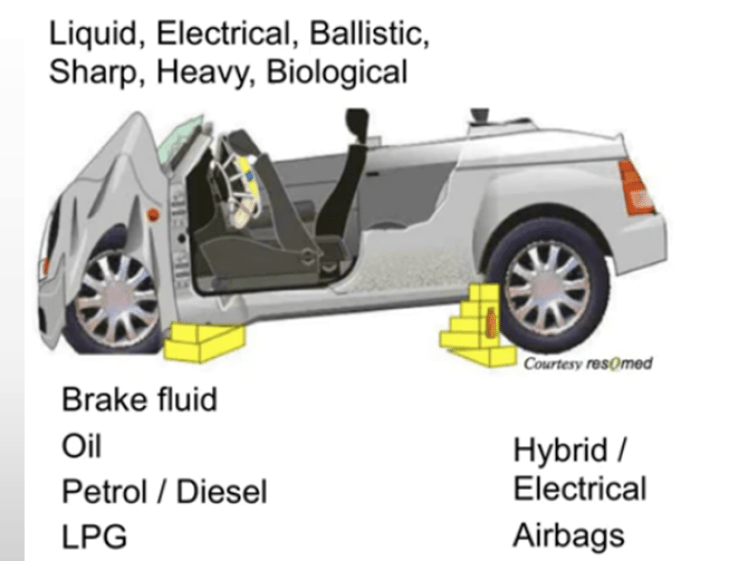 Liquid, Electrical, Ballistic, Sharp, Heavy, Biological

Courtesy resQmed

Brake fluid
Oil
Petrol / Diesel
LPG

Hybrid / Electrical
Airbags